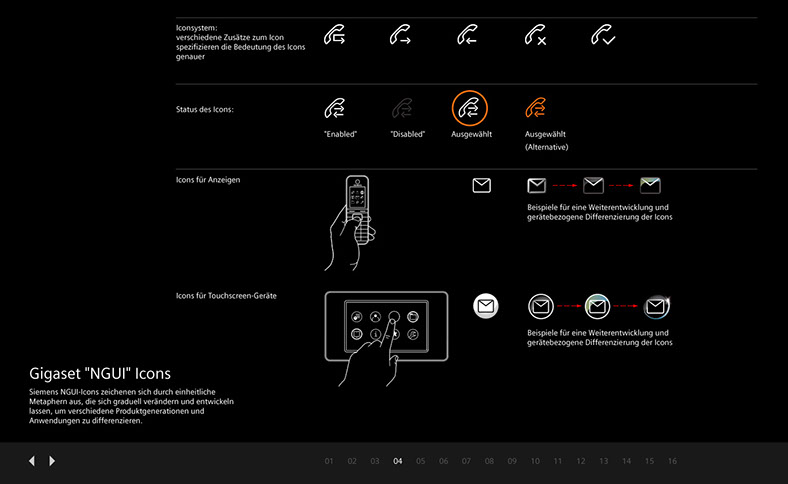 Iconsystem: verschiedene Zusätze zum Icon spezifizieren die Bedeutung des Icons genauer

Status des Icons:

"Enabled"

"Disabled"

Ausgewählt

Ausgewählt (Alternative)

Icons für Anzeigen

Beispiele für eine Weiterentwicklung und gerätebezogene Differenzierung der Icons

Icons für Touchscreen-Geräte

Beispiele für eine Weiterentwicklung und gerätebezogene Differenzierung der Icons

Gigaset "NGUI" Icons

Siemens NGUI-Icons zeichnen sich durch einheitliche Metaphern aus, die sich graduell verändern und entwickeln lassen, um verschiedene Produktgenerationen und Anwendungen zu differenzieren.

01 02 03 04 05 06 07 08 09 10 11 12 13 14 15 16